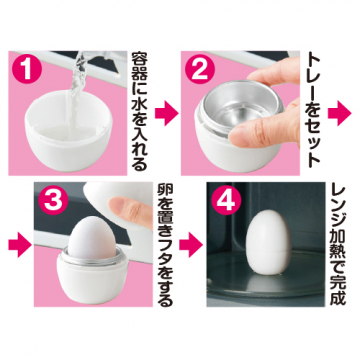 1
容器に水を入れる

2
トレーをセット

3
卵を置きフタをする

4
レンジ加熱で完成