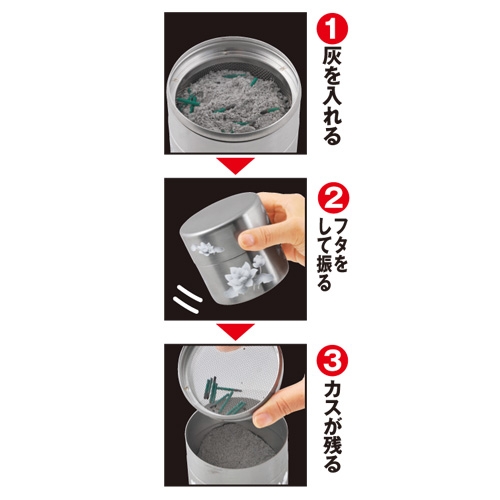 1
灰を入れる

2
フタをして振る

3
カスが残る